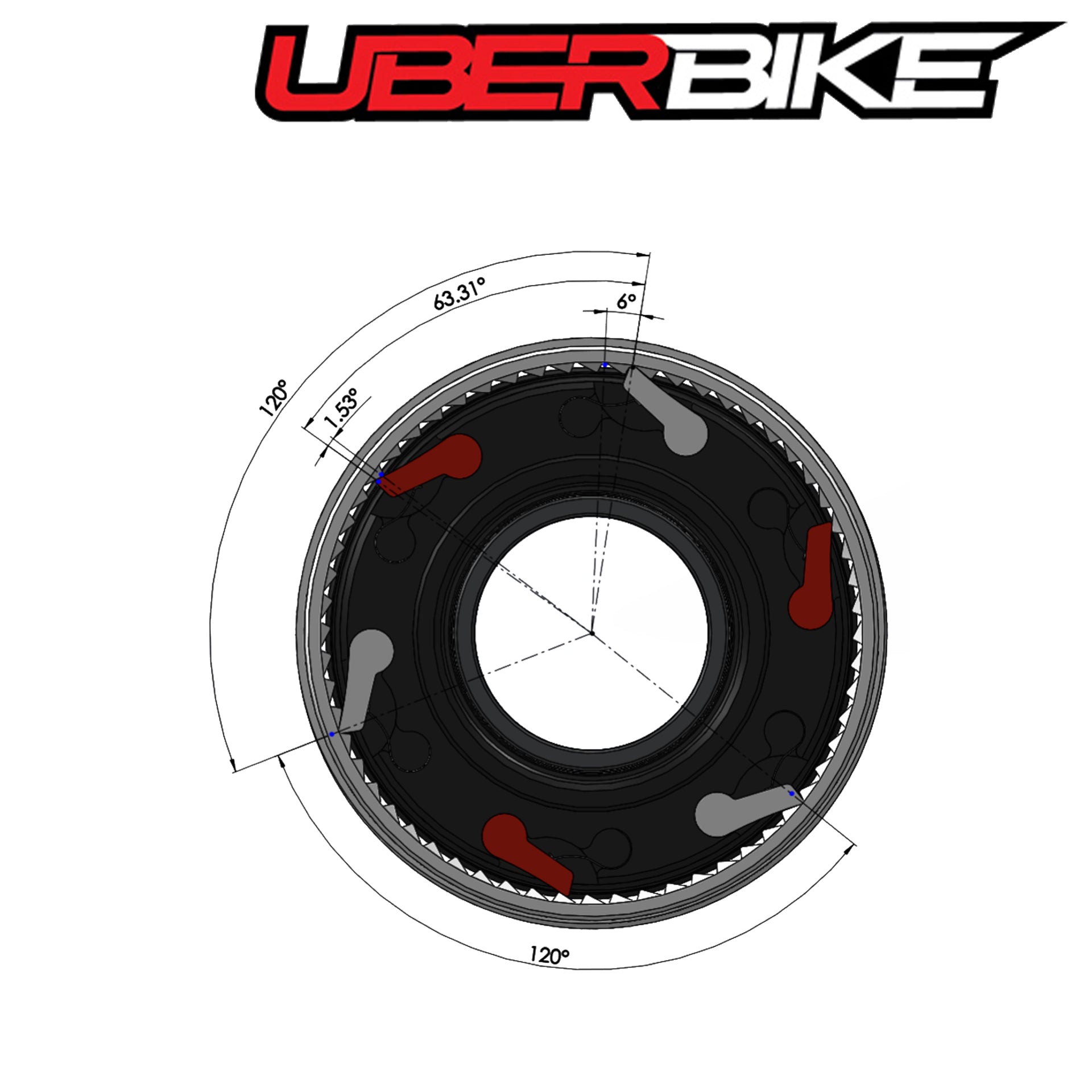 UBERBIKE

63.31°

6°

120°

1.53°

120°